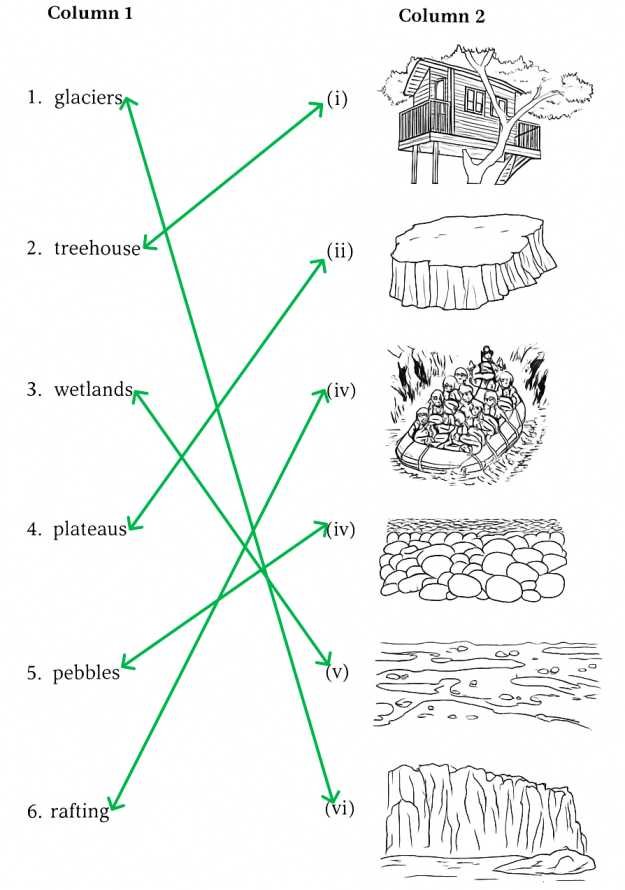 Column 1

1. glaciers

2. treehouse

3. wetlands

4. plateaus

5. pebbles

6. rafting

Column 2

(i)

(ii)

(iv)

(iv)

(v)

(vi)